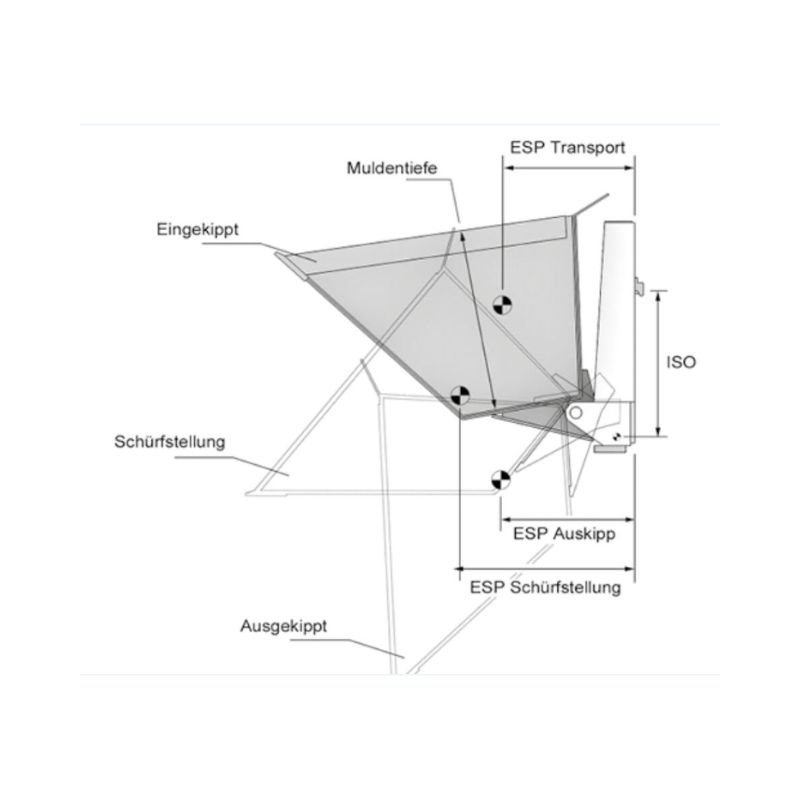 ESP Transport

Muldentiefe

Eingekippt

ISO

Schürfstellung

ESP Auskipp

ESP Schürfstellung

Ausgekippt